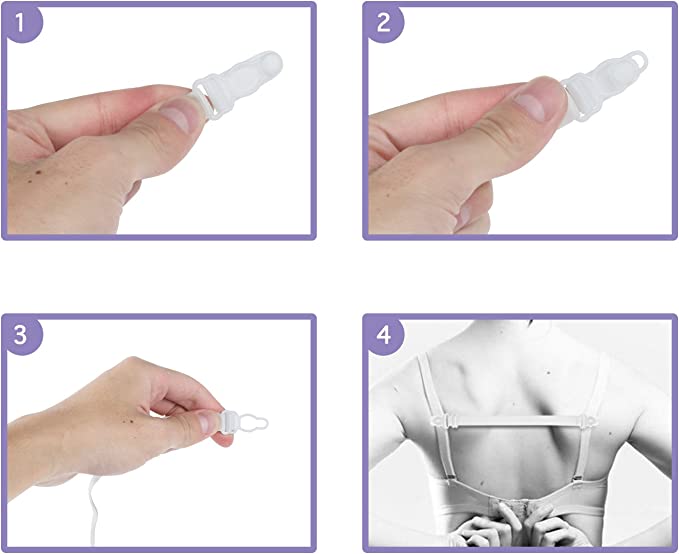 1

2

3

4